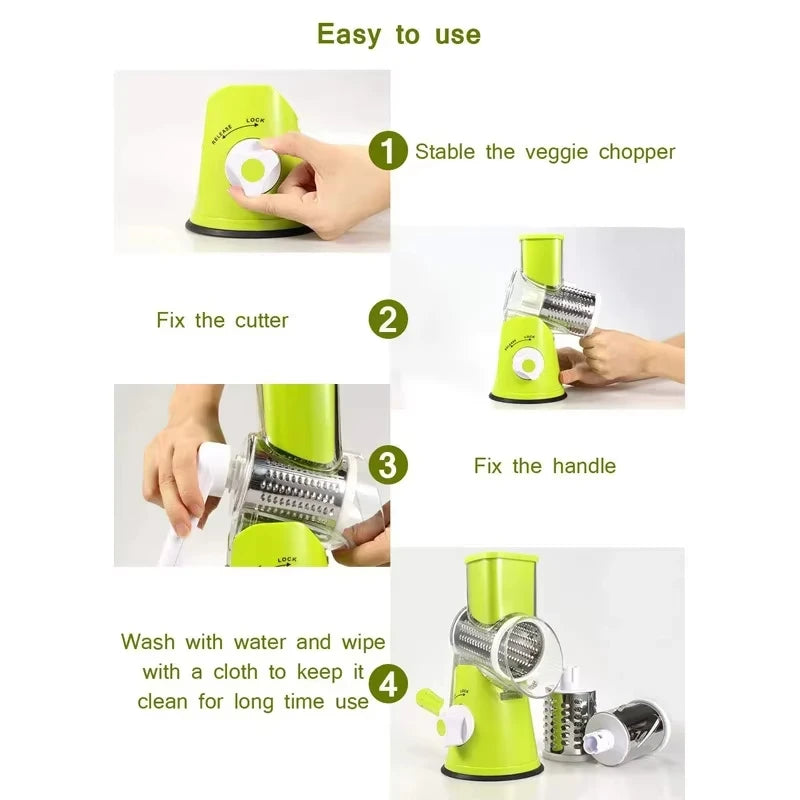 Easy to use

RELEASE LOCK

1 Stable the veggie chopper

Fix the cutter 2

RELEASE LOCK

3 Fix the handle

LOCK

Wash with water and wipe with a cloth to keep it clean for long time use 4

LOCK