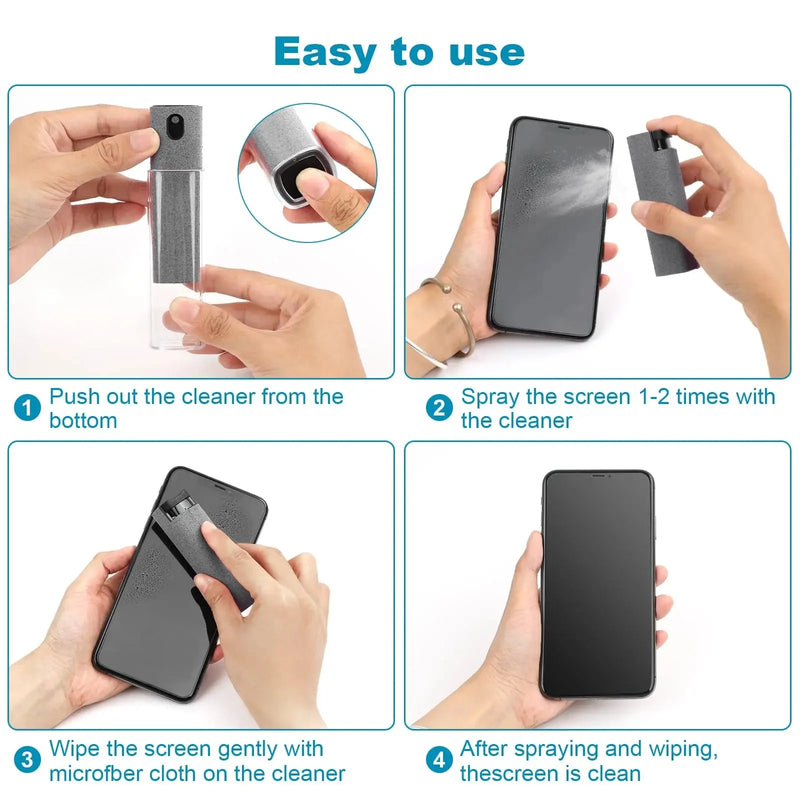 Easy to use

1 Push out the cleaner from the bottom

2 Spray the screen 1-2 times with the cleaner

3 Wipe the screen gently with microfber cloth on the cleaner

4 After spraying and wiping, thescreen is clean