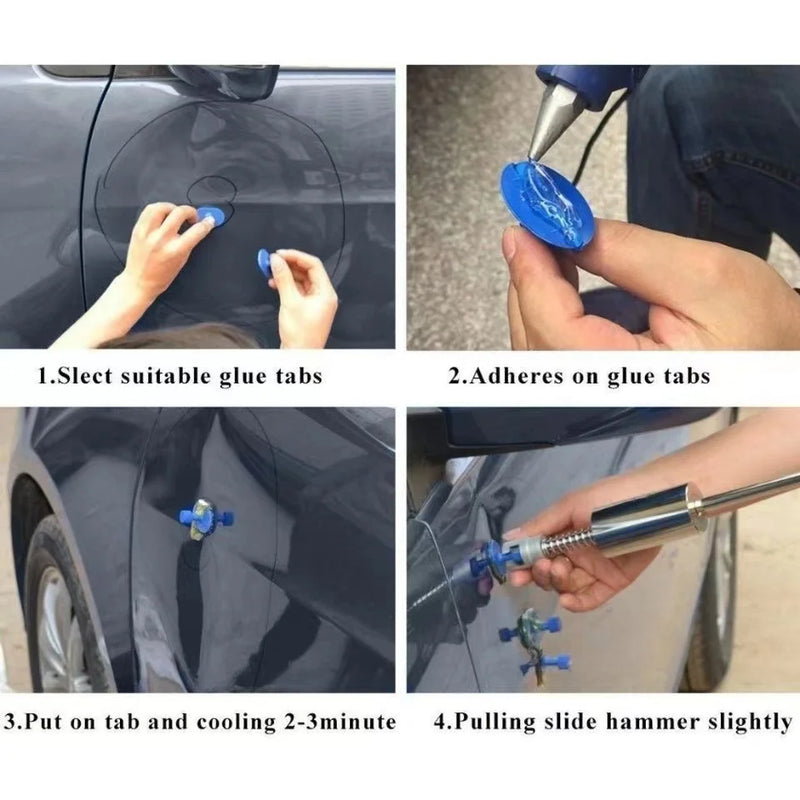 1.Slect suitable glue tabs

2.Adheres on glue tabs

3.Put on tab and cooling 2-3minute

4.Pulling slide hammer slightly