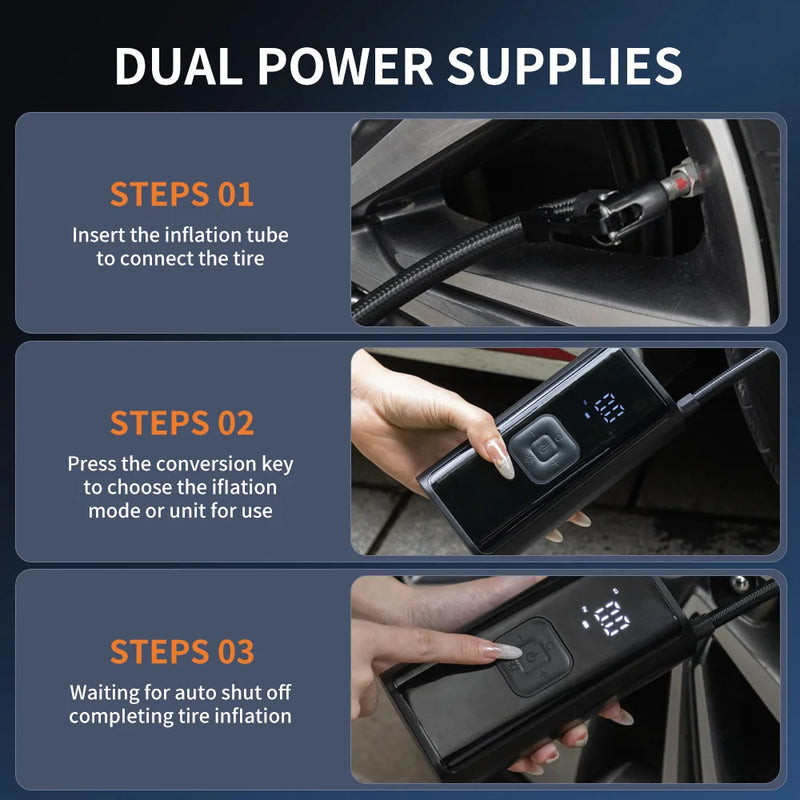 DUAL POWER SUPPLIES

STEPS 01
Insert the inflation tube to connect the tire

STEPS 02
Press the conversion key to choose the iflation mode or unit for use

STEPS 03
Waiting for auto shut off completing tire inflation