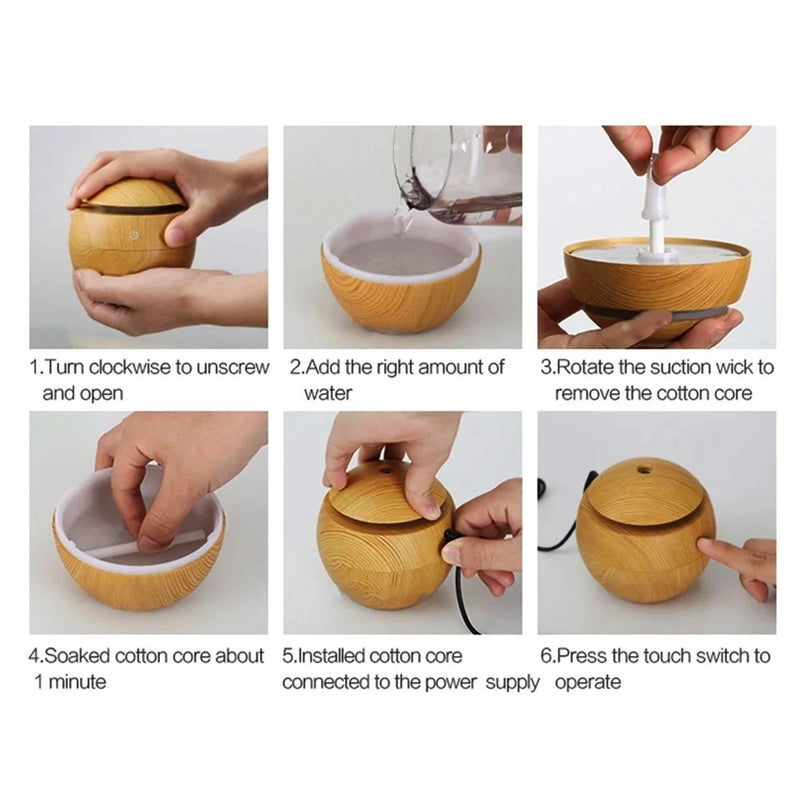 1.Turn clockwise to unscrew and open

2.Add the right amount of water

3.Rotate the suction wick to remove the cotton core

4.Soaked cotton core about 1 minute

5.Installed cotton core connected to the power supply

6.Press the touch switch to operate