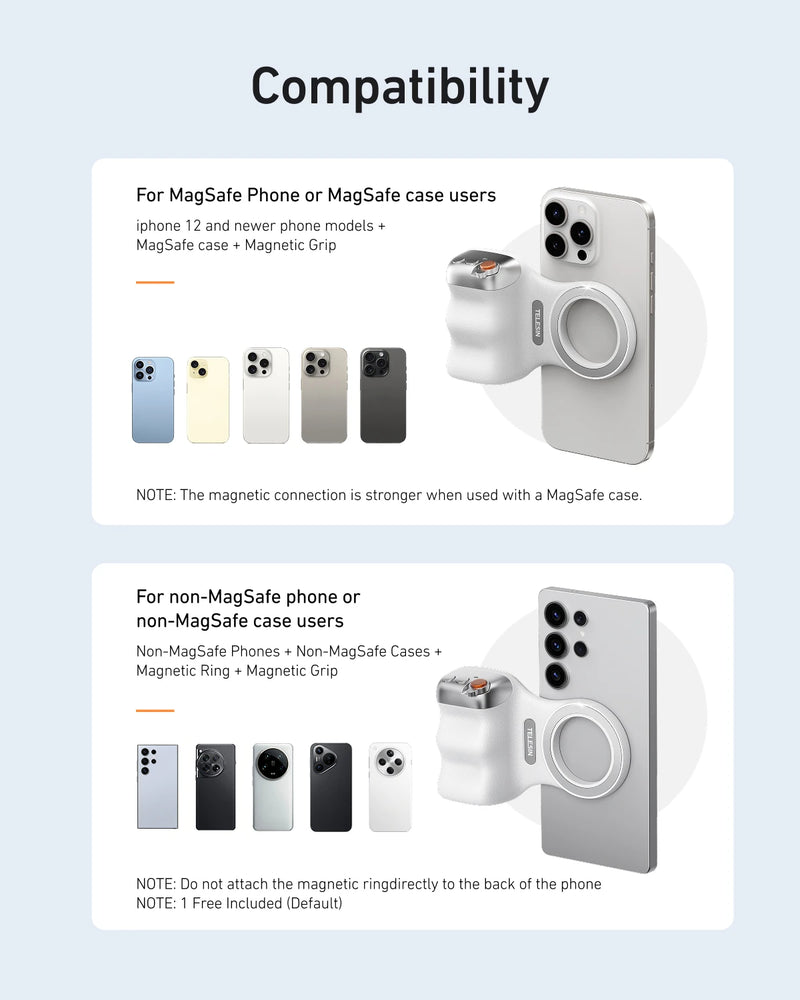 Compatibility

For MagSafe Phone or MagSafe case users

iphone 12 and newer phone models + MagSafe case + Magnetic Grip

TELESIN

NOTE: The magnetic connection is stronger when used with a MagSafe case.

For non-MagSafe phone or non-MagSafe case users

Non-MagSafe Phones + Non-MagSafe Cases + Magnetic Ring + Magnetic Grip

TELESIN

NOTE: Do not attach the magnetic ringdirectly to the back of the phone
NOTE: 1 Free Included (Default)