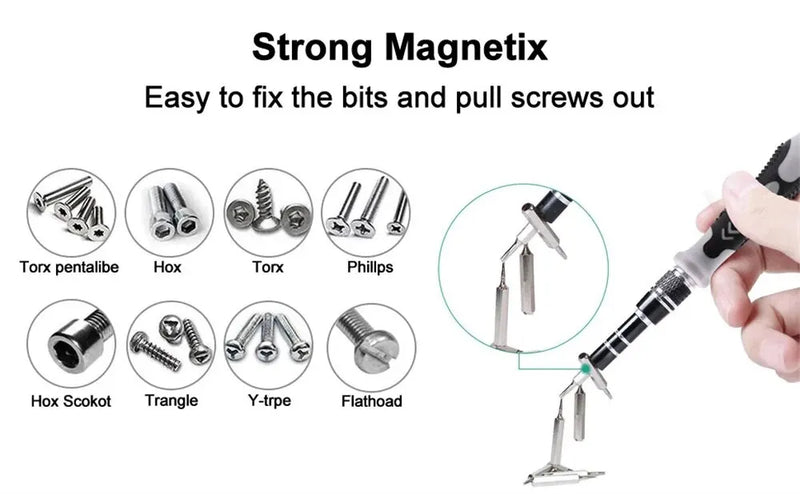 Strong Magnetix

Easy to fix the bits and pull screws out

Torx pentalibe

Hox

Torx

Phillps

Hox Scokot

Trangle

Y-trpe

Flathoad