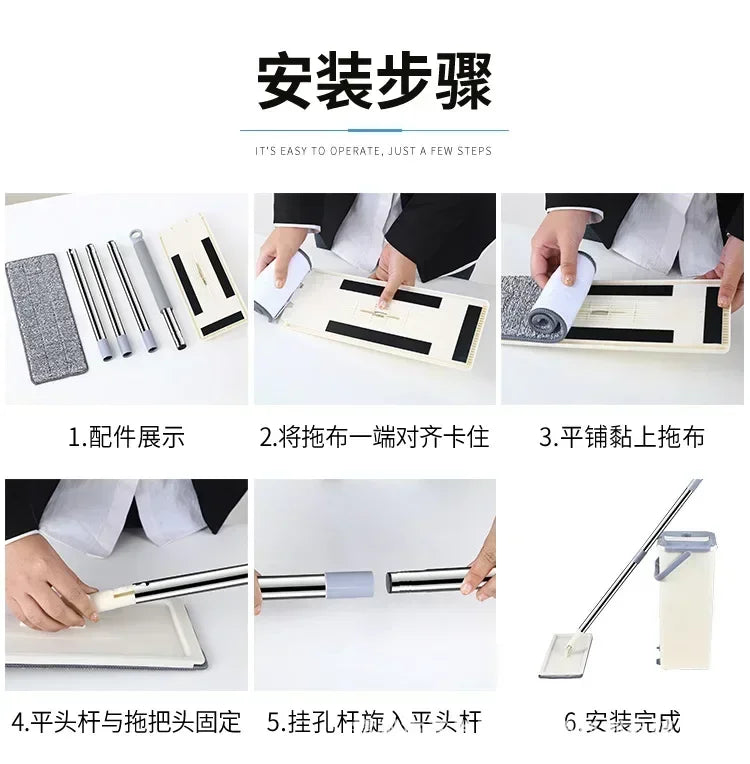 安装步骤

IT'S EASY TO OPERATE, JUST A FEW STEPS

1.配件展示

2.将拖布一端对齐卡住

3.平铺黏上拖布

4.平头杆与拖把头固定

5.挂孔杆旋入平头杆

6.安装完成