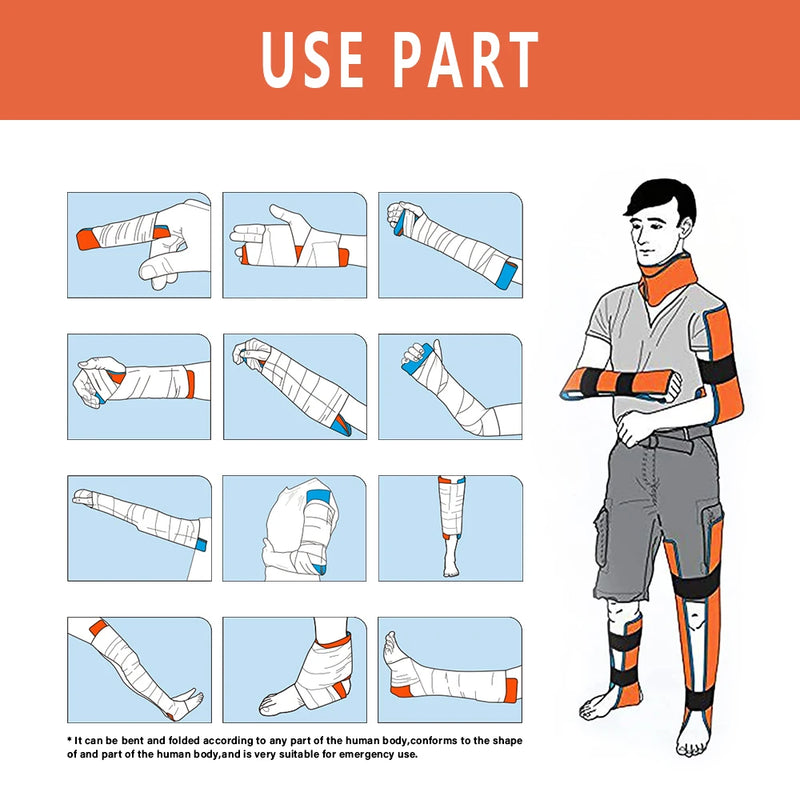 USE PART

* It can be bent and folded according to any part of the human body,conforms to the shape of and part of the human body,and is very suitable for emergency use.