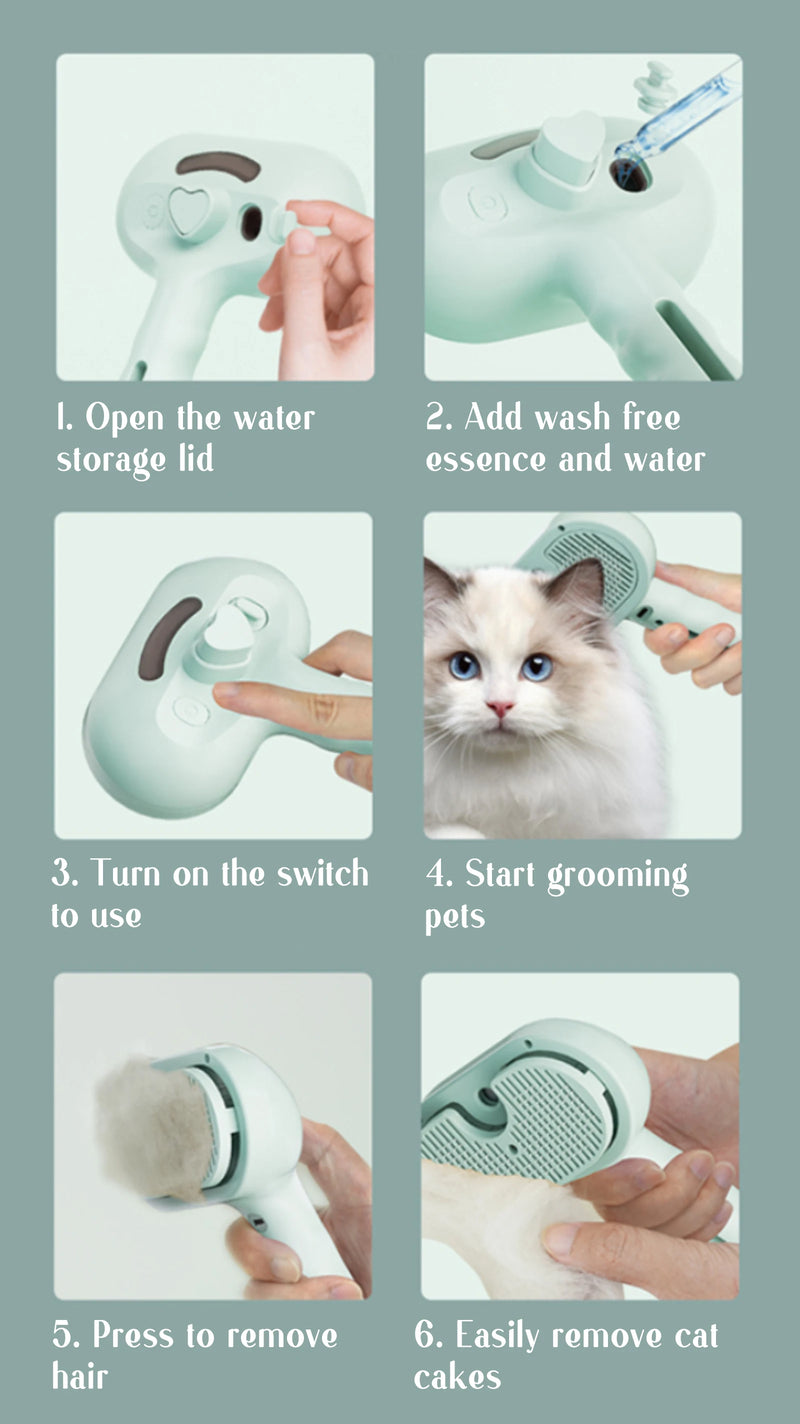 1. Open the water storage lid

2. Add wash free essence and water

3. Turn on the switch to use

4. Start grooming pets

5. Press to remove hair

6. Easily remove cat cakes