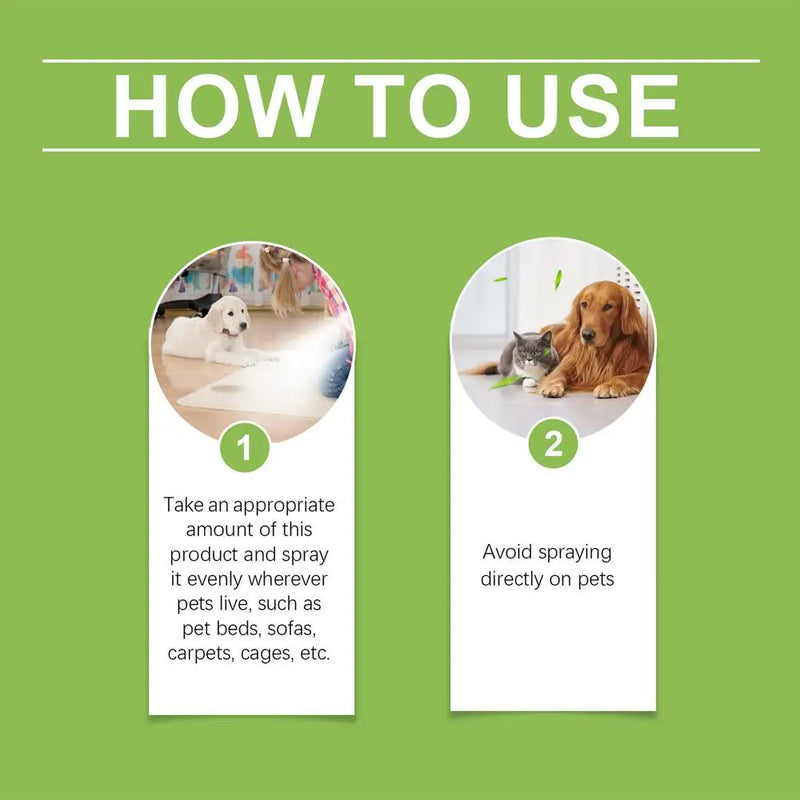 HOW TO USE

1

Take an appropriate amount of this product and spray it evenly wherever pets live, such as pet beds, sofas, carpets, cages, etc.

2

Avoid spraying directly on pets