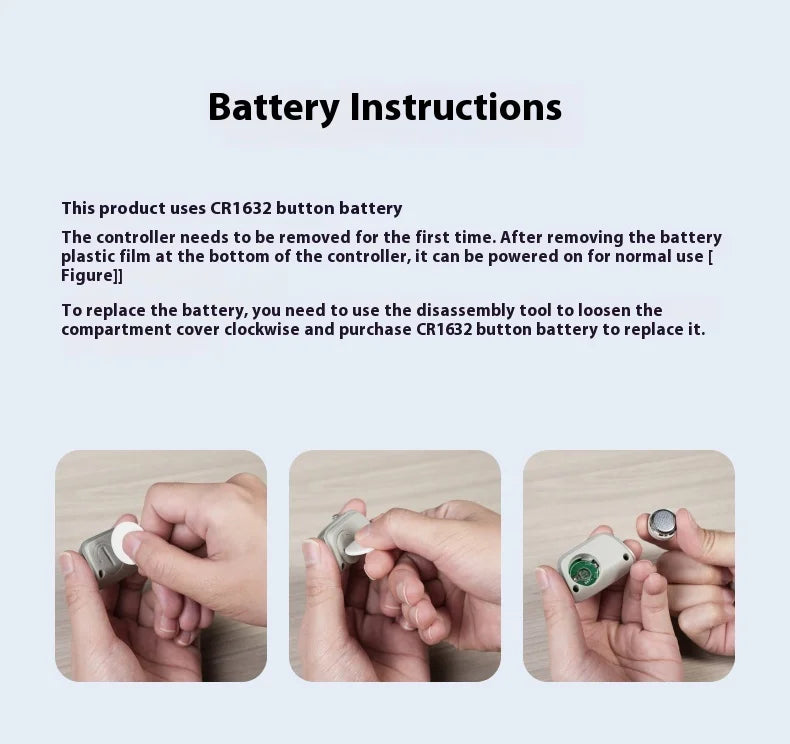 Battery Instructions

This product uses CR1632 button battery

The controller needs to be removed for the first time. After removing the battery plastic film at the bottom of the controller, it can be powered on for normal use [ Figure]]

To replace the battery, you need to use the disassembly tool to loosen the compartment cover clockwise and purchase CR1632 button battery to replace it.