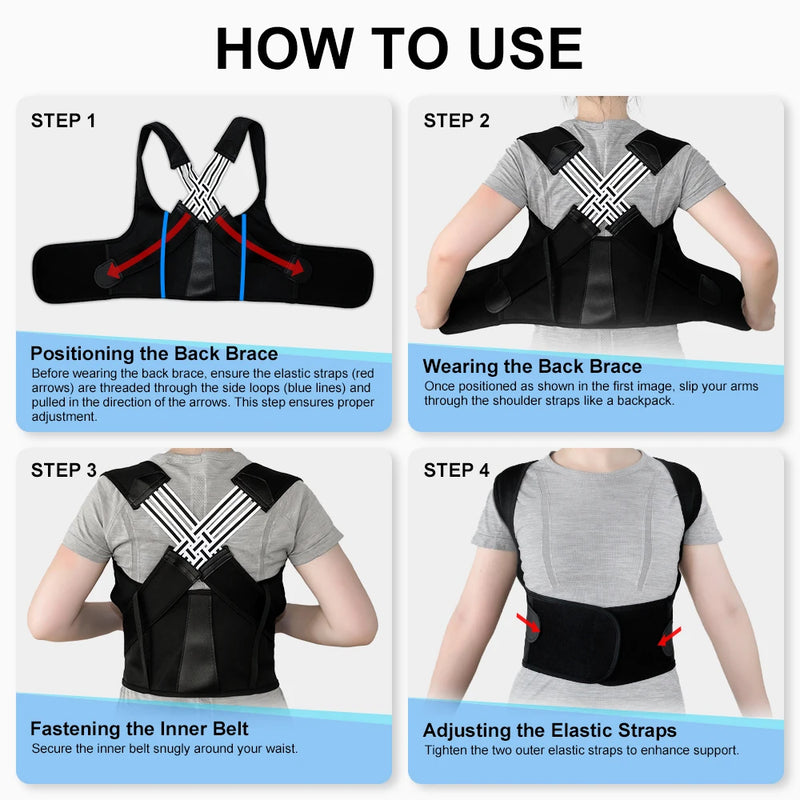 HOW TO USE

STEP 1

Positioning the Back Brace
Before wearing the back brace, ensure the elastic straps (red arrows) are threaded through the side loops (blue lines) and pulled in the direction of the arrows. This step ensures proper adjustment.

STEP 2

Wearing the Back Brace
Once positioned as shown in the first image, slip your arms through the shoulder straps like a backpack.

STEP 3

Fastening the Inner Belt
Secure the inner belt snugly around your waist.

STEP 4

Adjusting the Elastic Straps
Tighten the two outer elastic straps to enhance support.