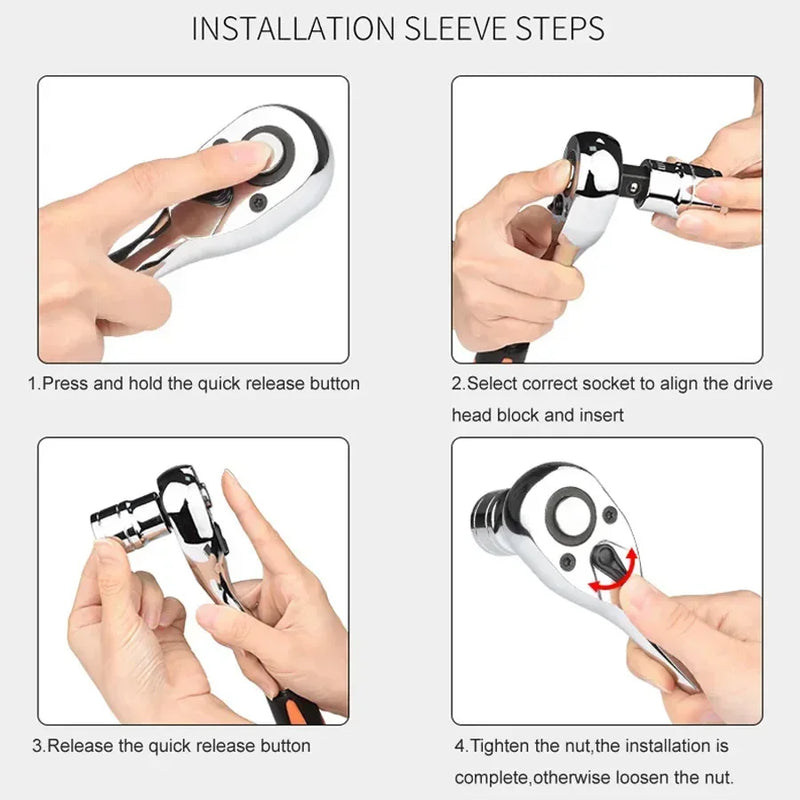 INSTALLATION SLEEVE STEPS

1.Press and hold the quick release button

2.Select correct socket to align the drive head block and insert

3.Release the quick release button

4.Tighten the nut,the installation is complete,otherwise loosen the nut.