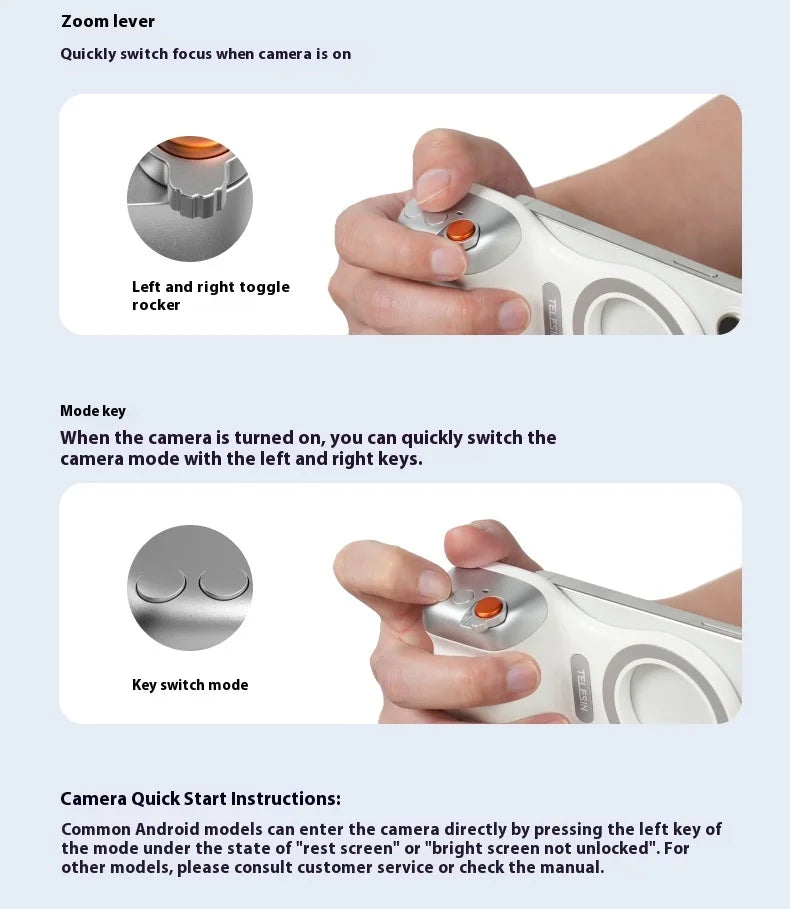 Zoom lever

Quickly switch focus when camera is on

Left and right toggle rocker

TELESIN

Mode key

When the camera is turned on, you can quickly switch the camera mode with the left and right keys.

Key switch mode

TELESIN

Camera Quick Start Instructions:

Common Android models can enter the camera directly by pressing the left key of the mode under the state of "rest screen" or "bright screen not unlocked". For other models, please consult customer service or check the manual.