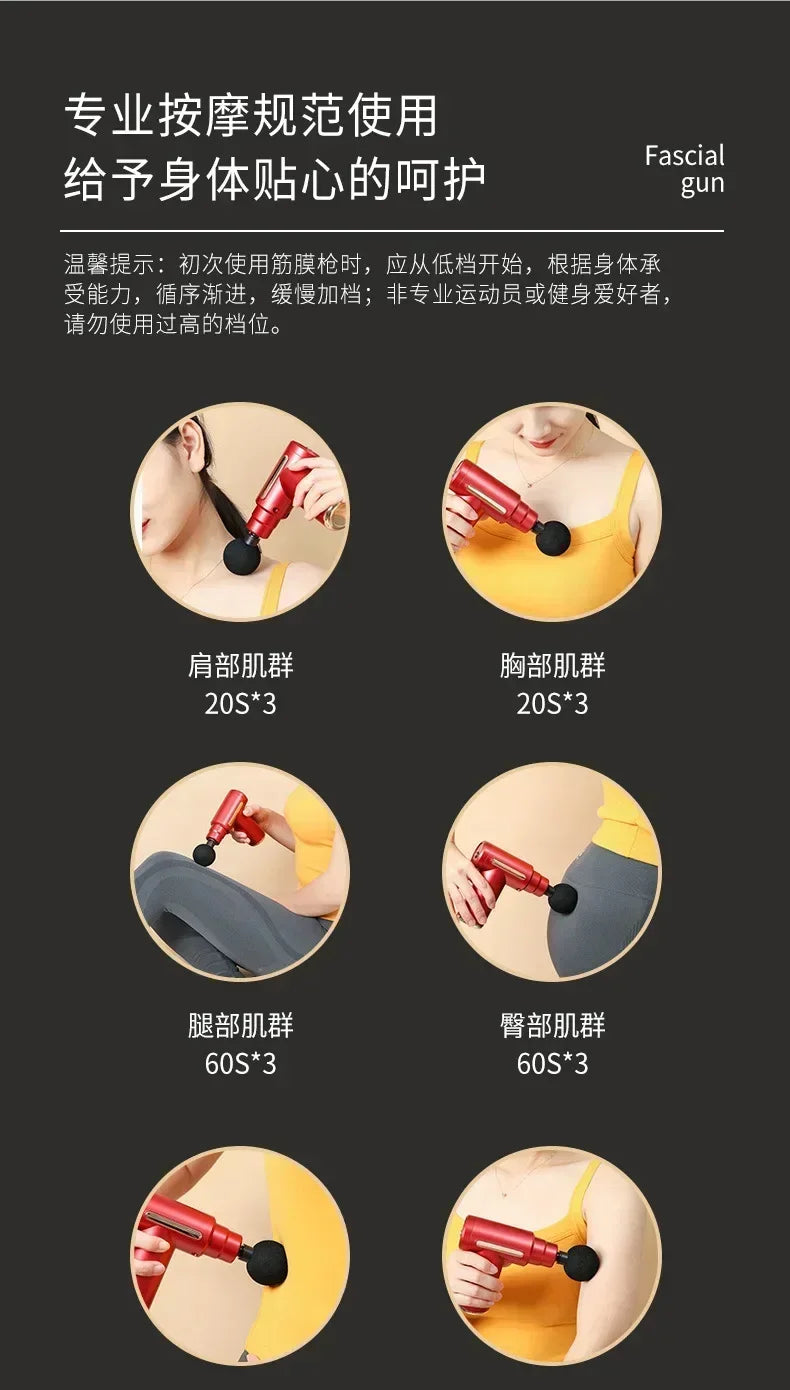 专业按摩规范使用
给予身体贴心的呵护

Fascial gun

温馨提示：初次使用筋膜枪时，应从低档开始，根据身体承受能力，循序渐进，缓慢加档；非专业运动员或健身爱好者，请勿使用过高的档位。

肩部肌群
20S*3

胸部肌群
20S*3

腿部肌群
60S*3

臀部肌群
60S*3