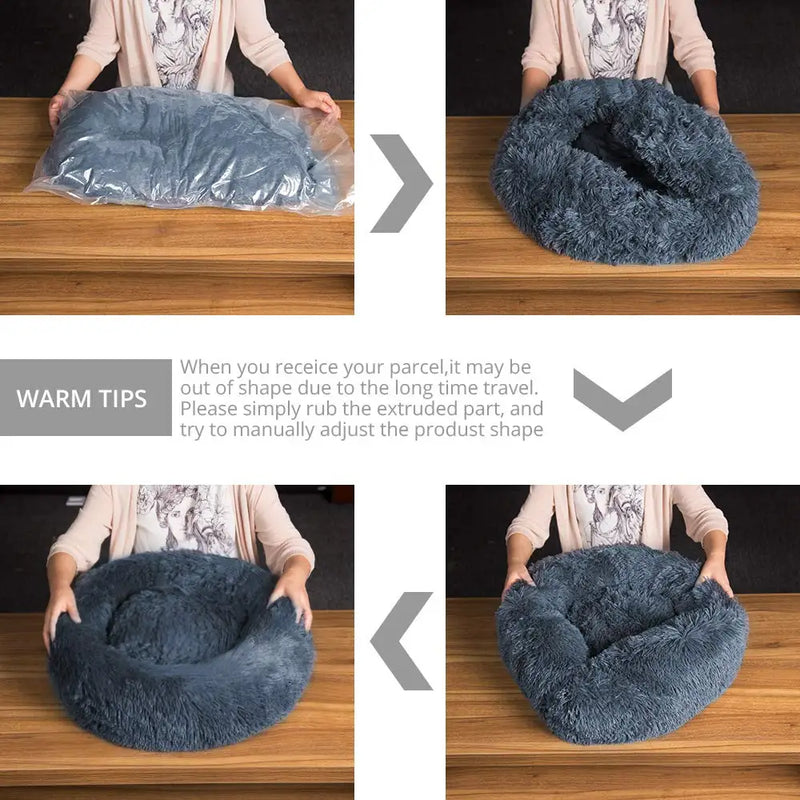 WARM TIPS

When you receice your parcel,it may be out of shape due to the long time travel. Please simply rub the extruded part, and try to manually adjust the produst shape