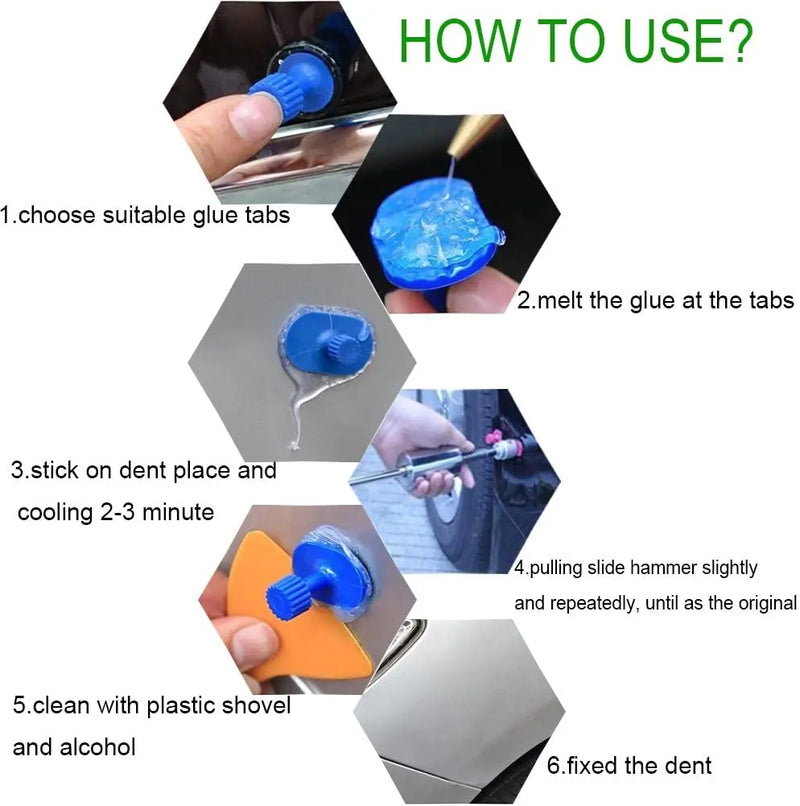 HOW TO USE?

1.choose suitable glue tabs

2.melt the glue at the tabs

3.stick on dent place and cooling 2-3 minute

4.pulling slide hammer slightly and repeatedly, until as the original

5.clean with plastic shovel and alcohol

6.fixed the dent